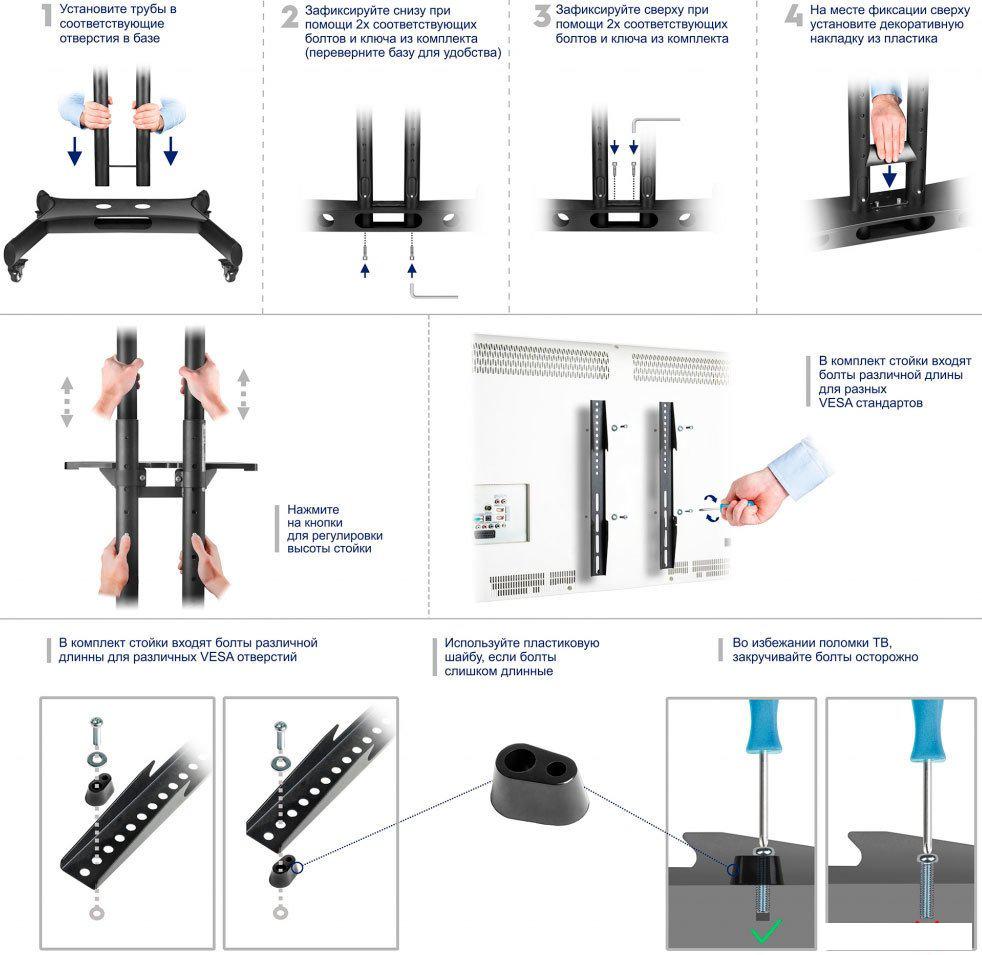 1 Установите трубы в соответствующие отверстия в базе

2 Зафиксируйте снизу при помощи 2х соответствующих болтов и ключа из комплекта (переверните базу для удобства)

3 Зафиксируйте сверху при помощи 2х соответствующих болтов и ключа из комплекта

4 На месте фиксации сверху установите декоративную накладку из пластика

Нажмите на кнопки для регулировки высоты стойки

В комплект стойки входят болты различной длины для разных VESA стандартов

В комплект стойки входят болты различной длинны для различных VESA отверстий

Используйте пластиковую шайбу, если болты слишком длинные

Во избежании поломки ТВ, закручивайте болты осторожно